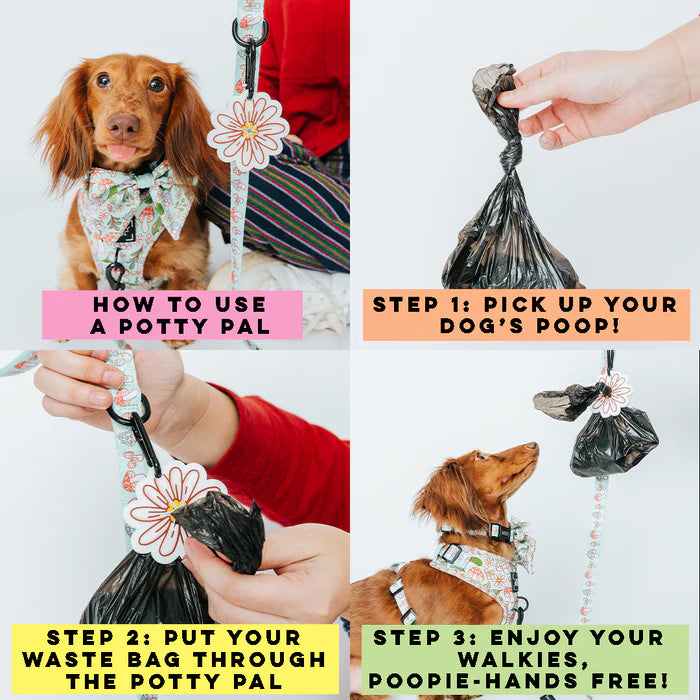 HOW TO USE A POTTY PAL

STEP 1: PICK UP YOUR DOG'S POOP!

STEP 2: PUT YOUR WASTE BAG THROUGH THE POTTY PAL

STEP 3: ENJOY YOUR WALKIES, POOPIE-HANDS FREE!